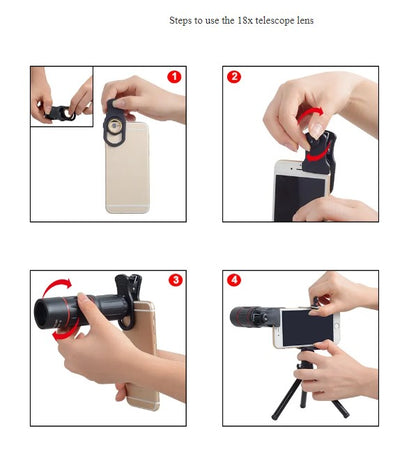 Steps to use the 18x telescope lens

1

2

3

4