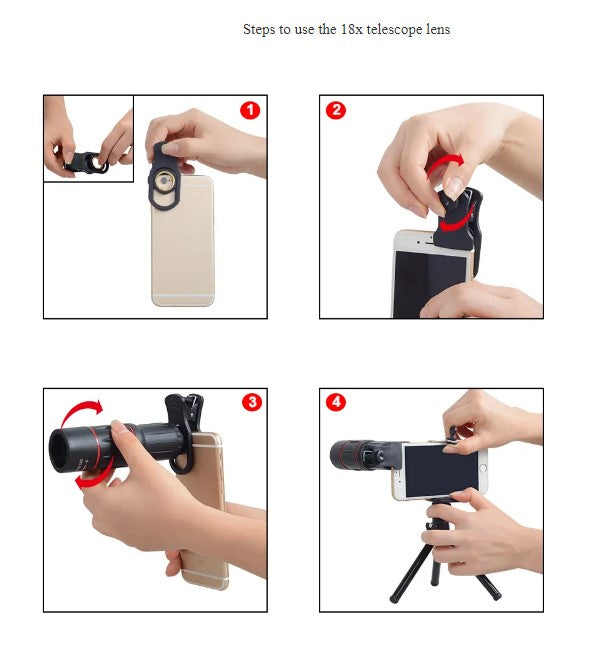 Steps to use the 18x telescope lens

1

2

3

4